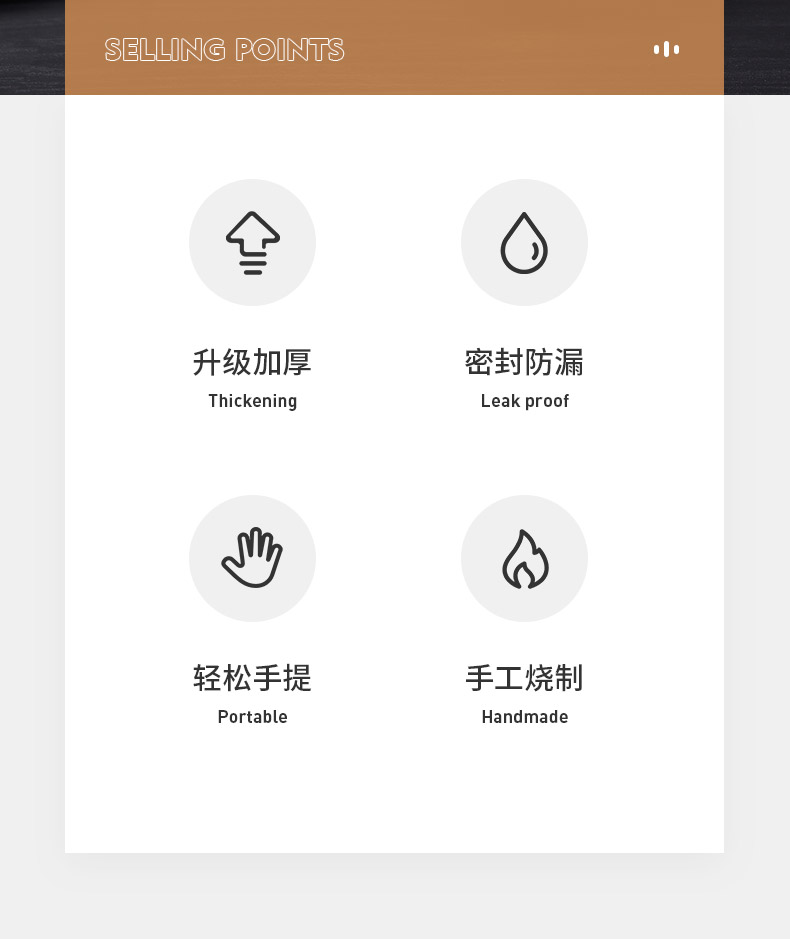 SELLING POINTS

升级加厚
Thickening

密封防漏
Leak proof

轻松手提
Portable

手工烧制
Handmade